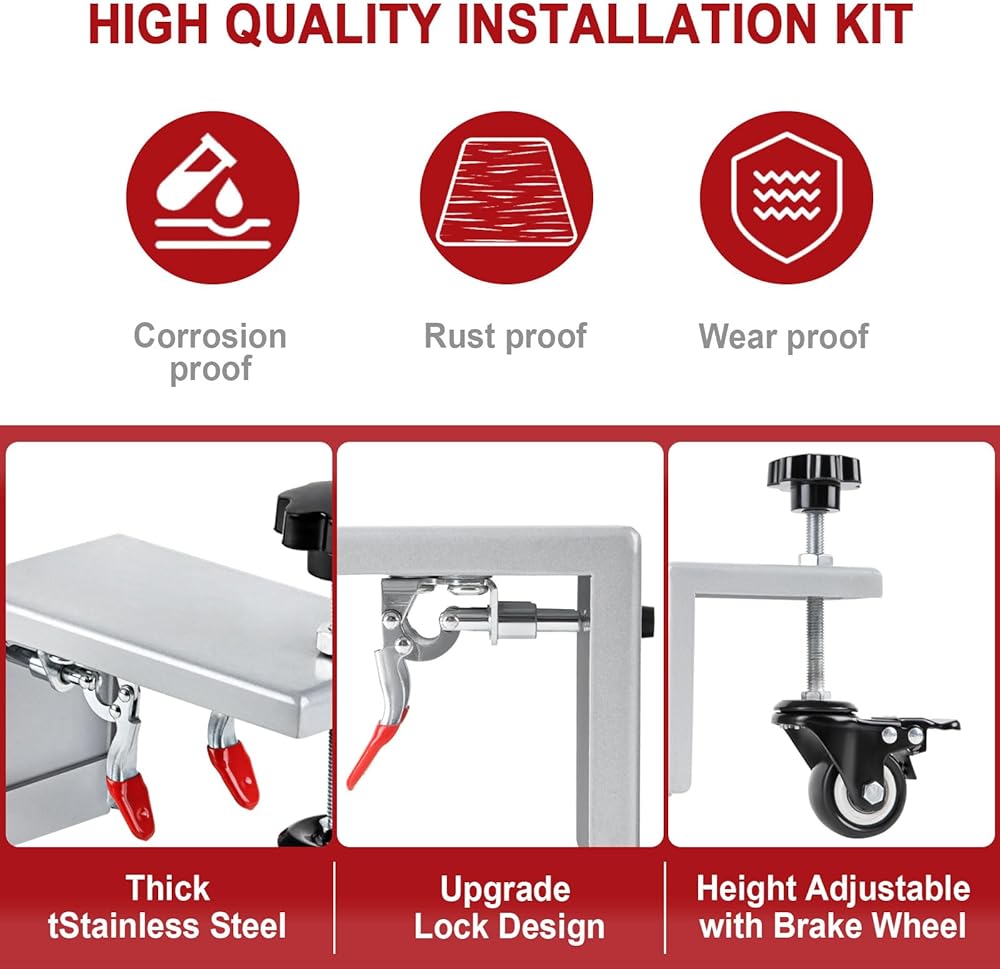 HIGH QUALITY INSTALLATION KIT

Corrosion proof

Rust proof

Wear proof

Thick tStainless Steel

Upgrade Lock Design

Height Adjustable with Brake Wheel