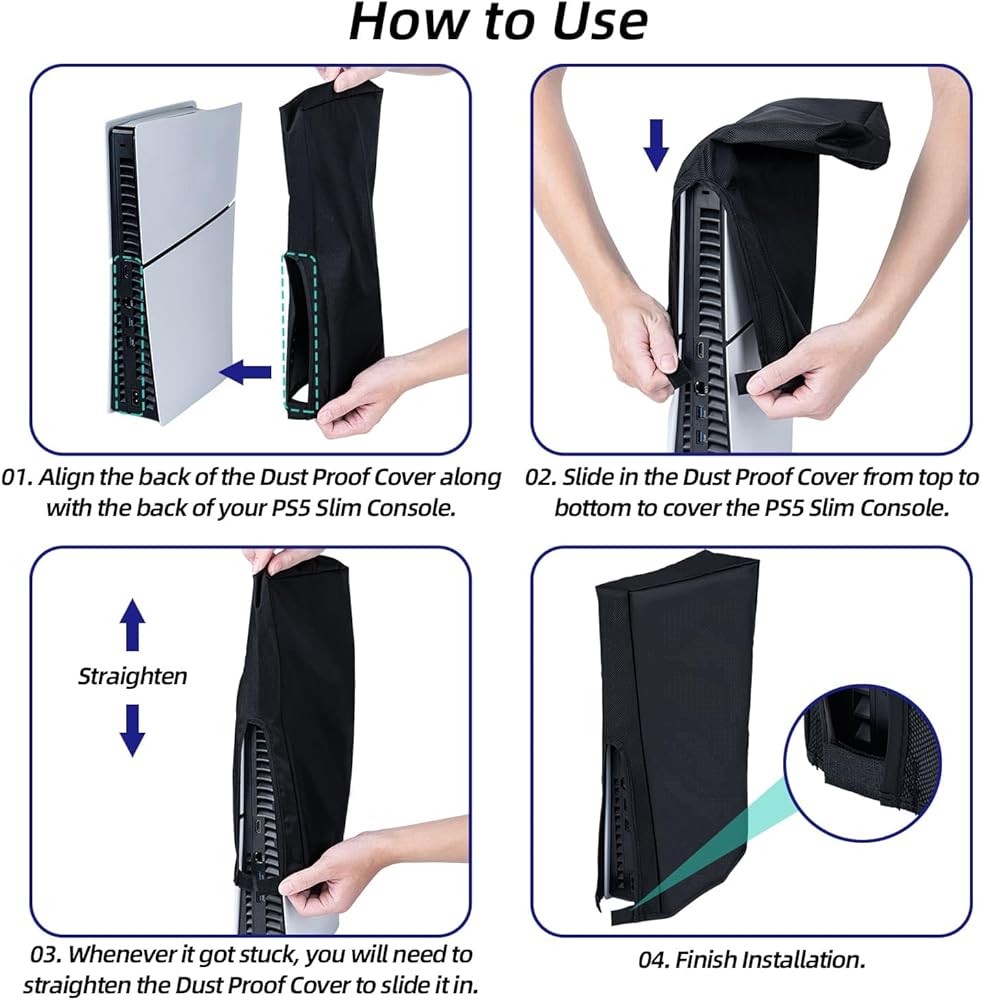 How to Use

01. Align the back of the Dust Proof Cover along with the back of your PS5 Slim Console.

02. Slide in the Dust Proof Cover from top to bottom to cover the PS5 Slim Console.

Straighten

03. Whenever it got stuck, you will need to straighten the Dust Proof Cover to slide it in.

04. Finish Installation.