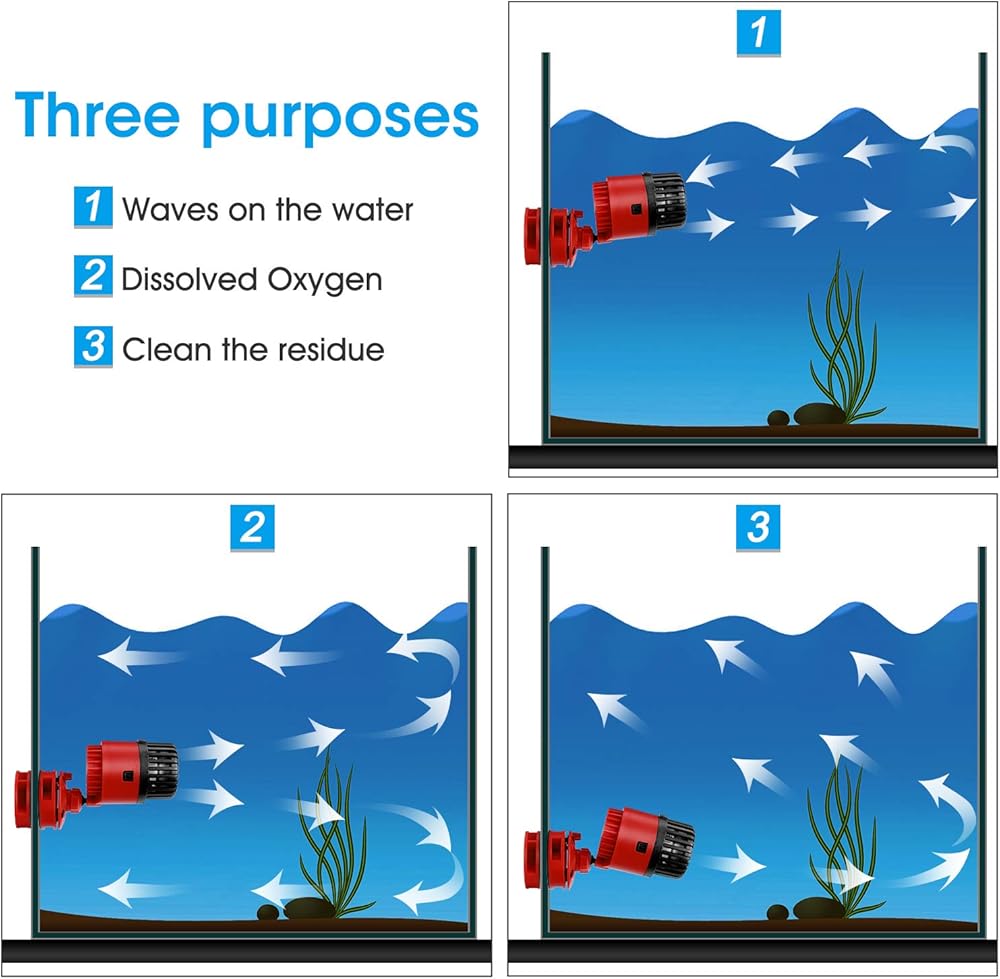 Three purposes

1 Waves on the water

2 Dissolved Oxygen

3 Clean the residue

1

2

3