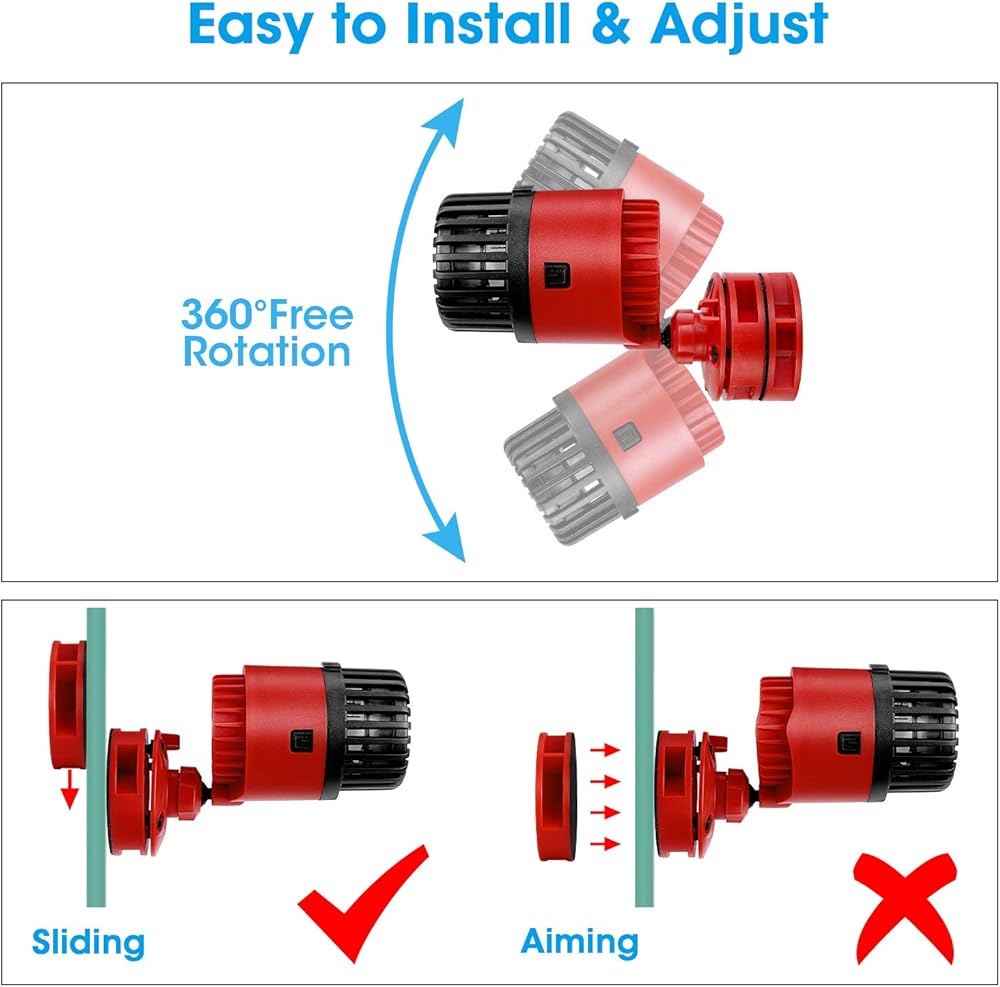 Easy to Install & Adjust

360°Free Rotation

Sliding

Aiming