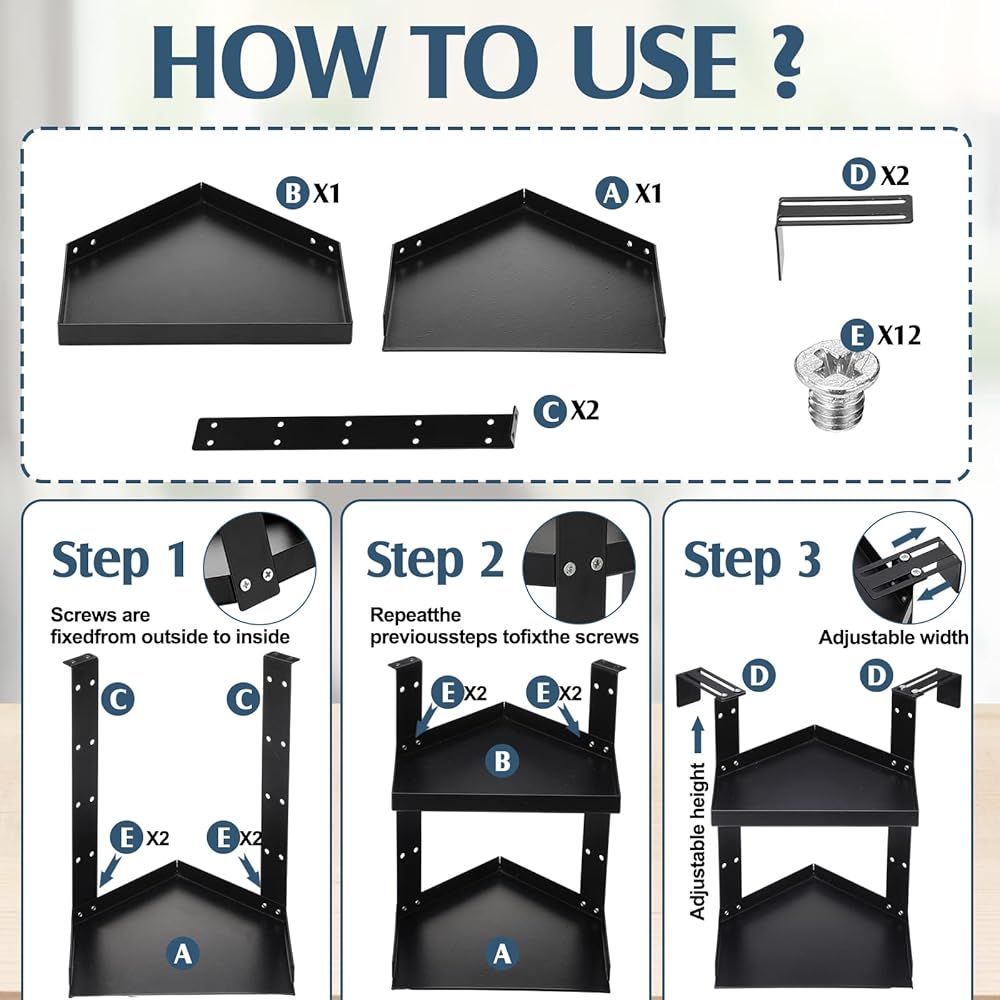 HOW TO USE ?

B X1

A X1

D X2

E X12

C X2

Step 1

Screws are fixedfrom outside to inside

C C

E X2 E X2

A

Step 2

Repeatthe previoussteps tofixthe screws

E X2 E X2

B

A

Step 3

Adjustable width

D D

Adjustable height