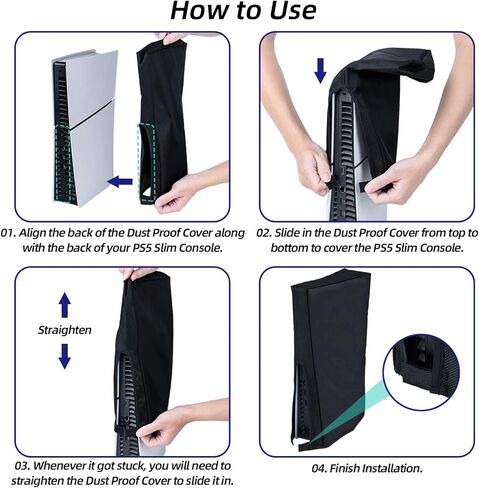 How to Use

01. Align the back of the Dust Proof Cover along with the back of your PS5 Slim Console.

02. Slide in the Dust Proof Cover from top to bottom to cover the PS5 Slim Console.

Straighten

03. Whenever it got stuck, you will need to straighten the Dust Proof Cover to slide it in.

04. Finish Installation.