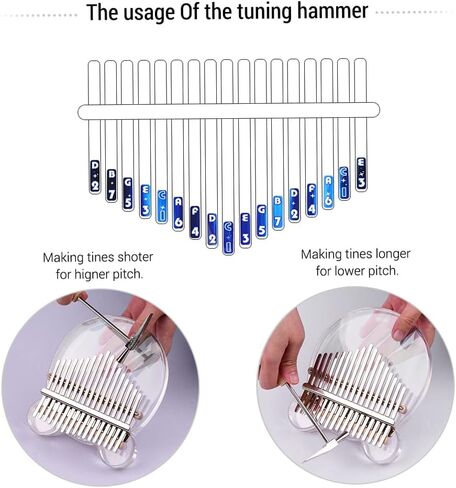 The usage Of the tuning hammer

D 2
B 7
G 5
E 3
C 1
A 6
F 4
D 2
C 1
E 3
G 5
B 7
D 2
F 4
A 6
C 1
E 3

Making tines shoter for higner pitch.

Making tines longer for lower pitch.