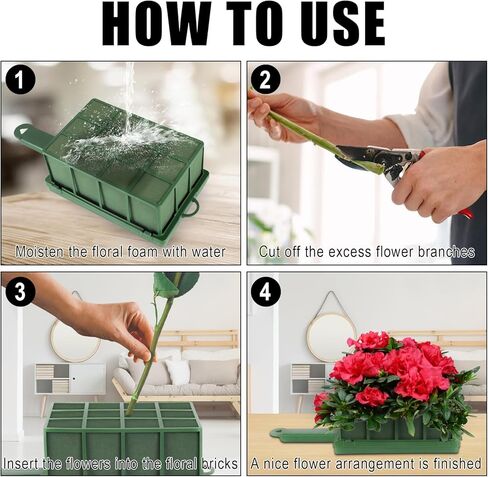 HOW TO USE

1
Moisten the floral foam with water

2
Cut off the excess flower branches

3
Insert the flowers into the floral bricks

4
A nice flower arrangement is finished