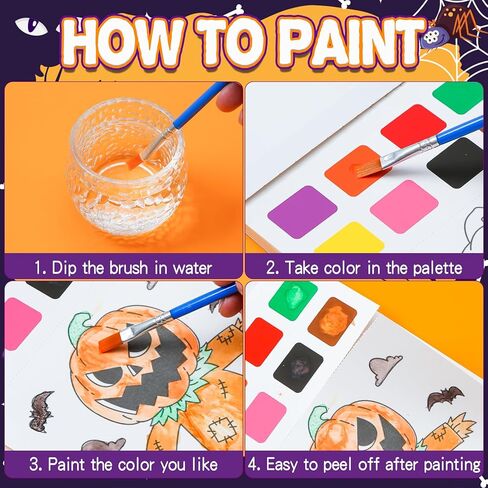 HOW TO PAINT

1. Dip the brush in water

2. Take color in the palette

3. Paint the color you like

4. Easy to peel off after painting