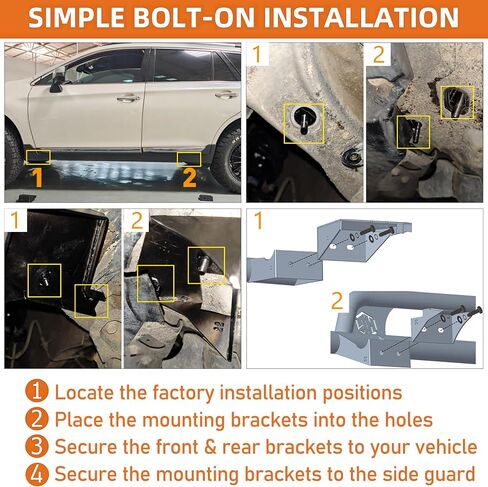 SIMPLE BOLT-ON INSTALLATION

1

2

1

2

1

2

1

2

1 Locate the factory installation positions
2 Place the mounting brackets into the holes
3 Secure the front & rear brackets to your vehicle
4 Secure the mounting brackets to the side guard