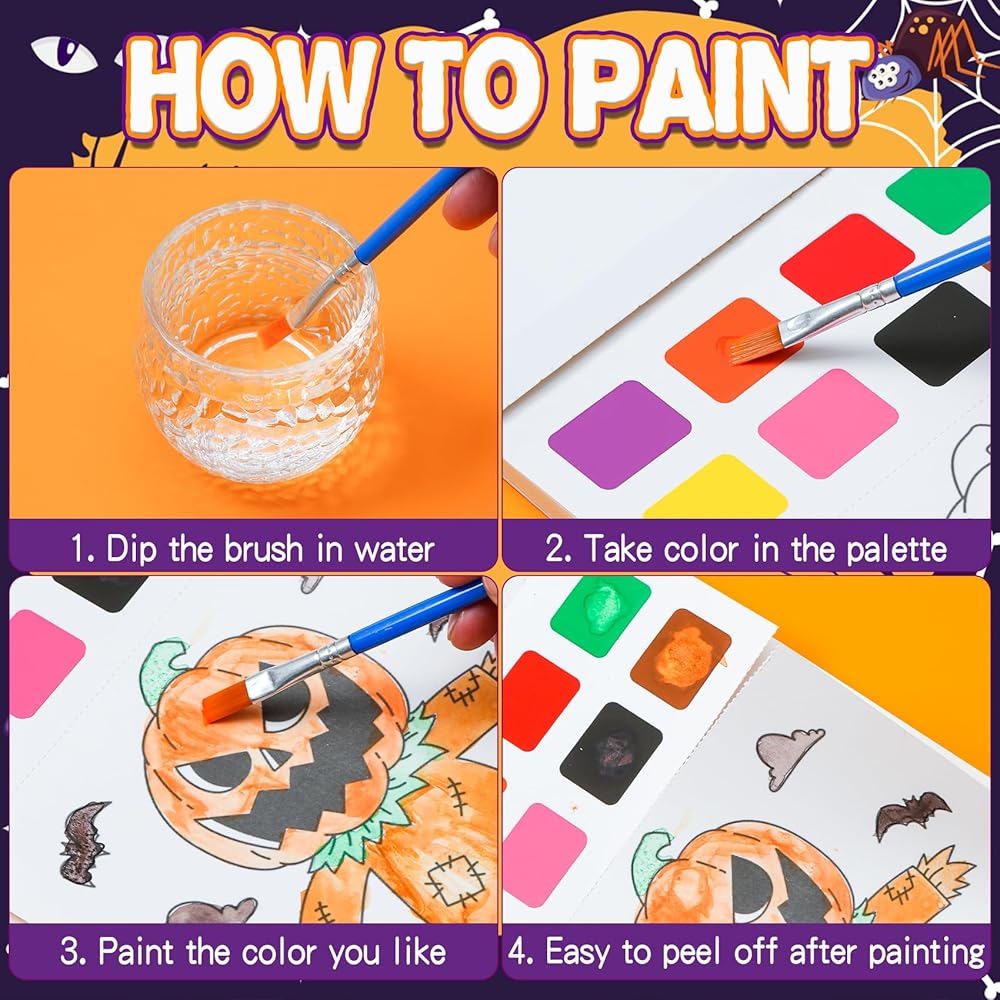 HOW TO PAINT

1. Dip the brush in water

2. Take color in the palette

3. Paint the color you like

4. Easy to peel off after painting