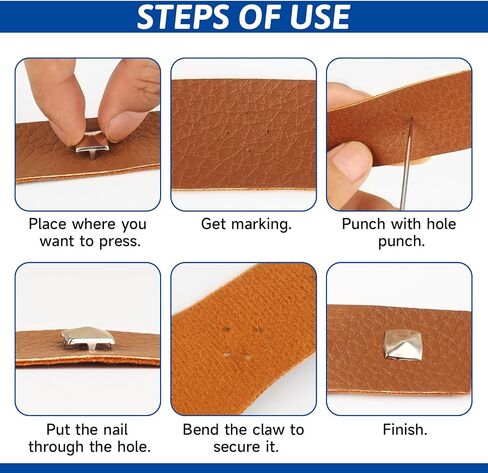 STEPS OF USE

Place where you want to press.

Get marking.

Punch with hole punch.

Put the nail through the hole.

Bend the claw to secure it.

Finish.