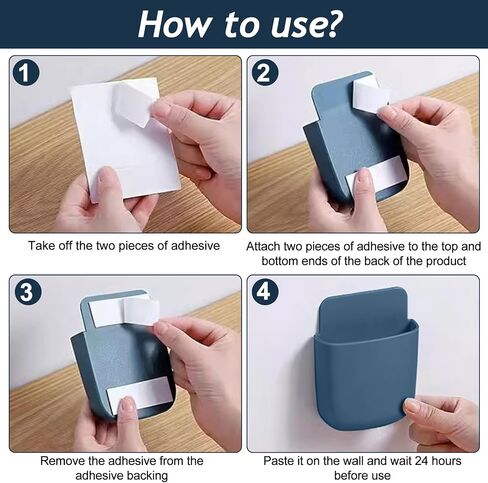 How to use?

1

Take off the two pieces of adhesive

2

Attach two pieces of adhesive to the top and bottom ends of the back of the product

3

Remove the adhesive from the adhesive backing

4

Paste it on the wall and wait 24 hours before use