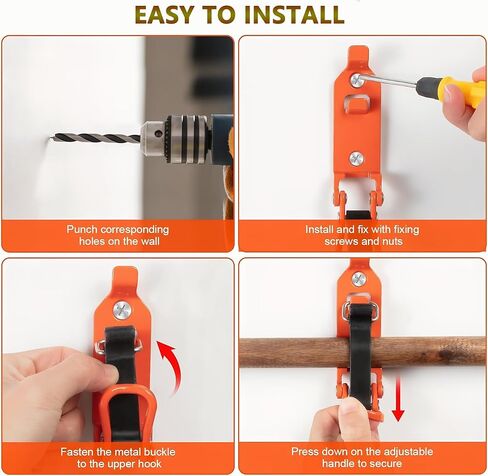 EASY TO INSTALL

Punch corresponding holes on the wall

Install and fix with fixing screws and nuts

Fasten the metal buckle to the upper hook

Press down on the adjustable handle to secure