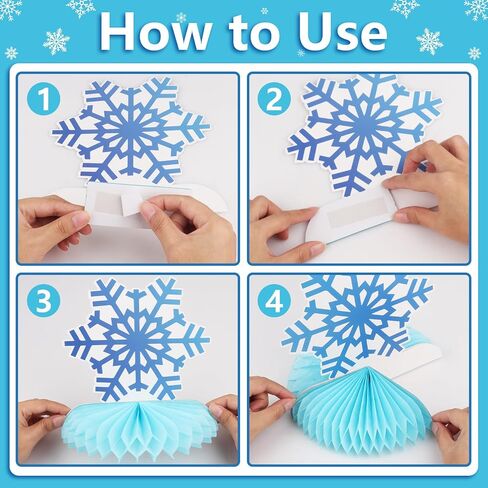 How to Use

1

2

3

4