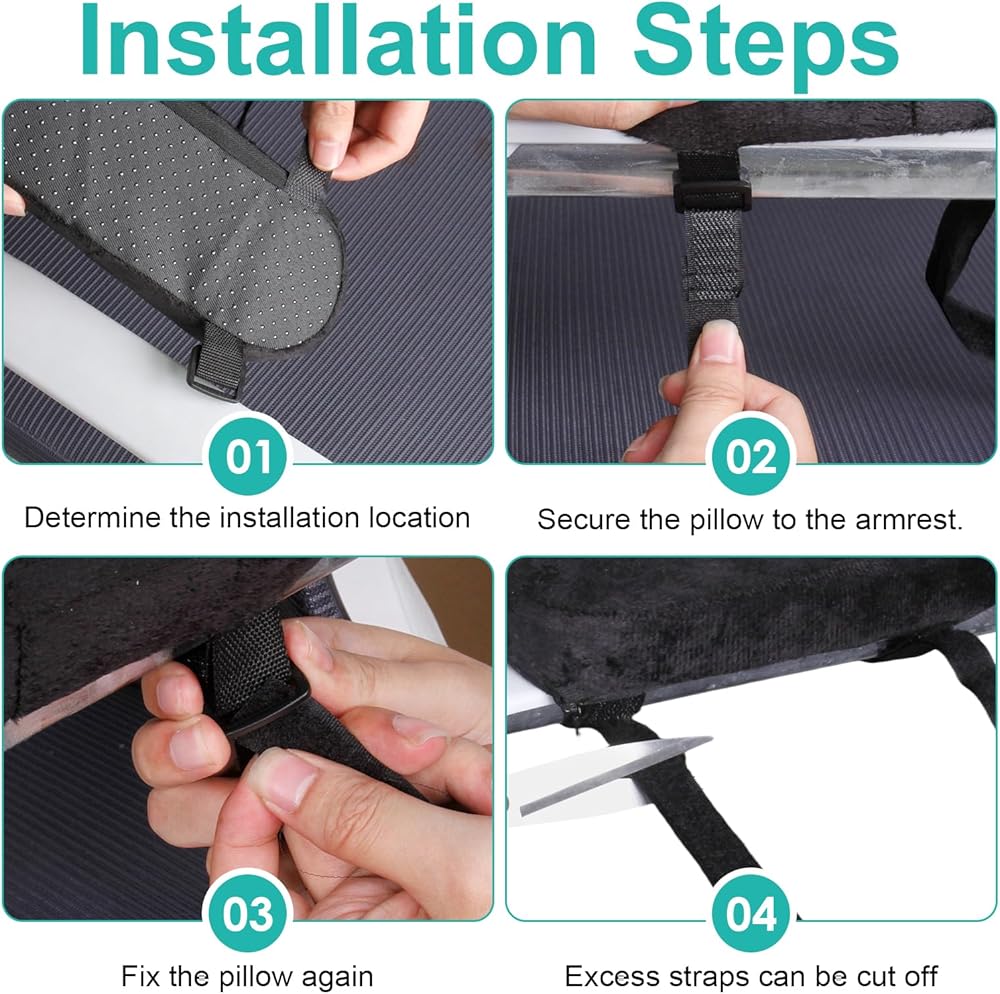 Installation Steps

01

Determine the installation location

02

Secure the pillow to the armrest.

03

Fix the pillow again

04

Excess straps can be cut off