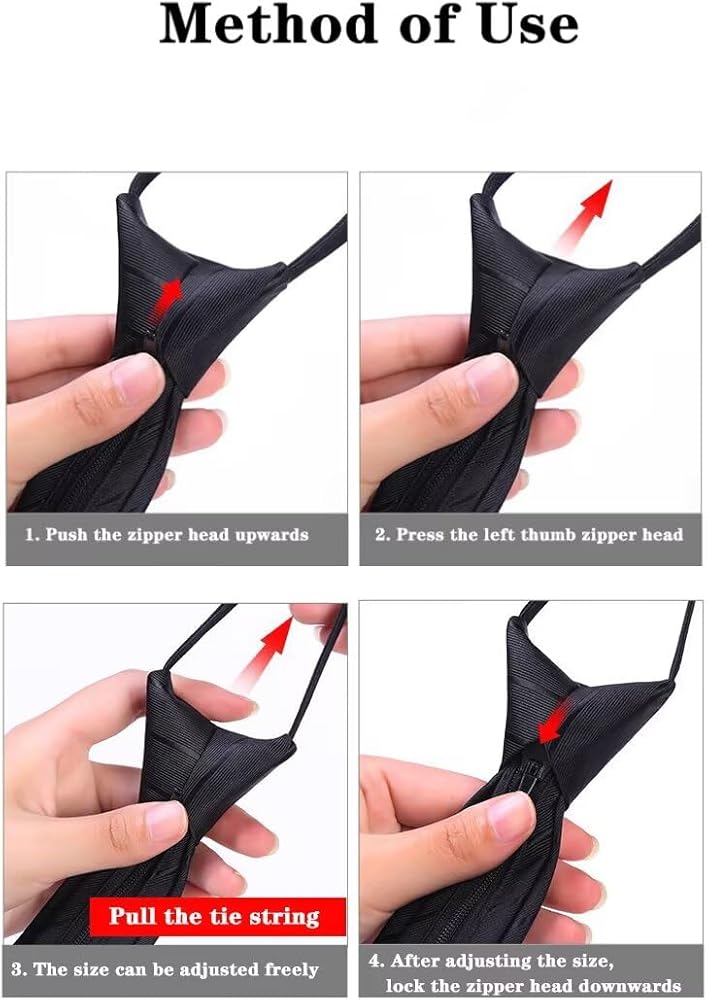 Method of Use

1. Push the zipper head upwards

2. Press the left thumb zipper head

Pull the tie string

3. The size can be adjusted freely

4. After adjusting the size, lock the zipper head downwards