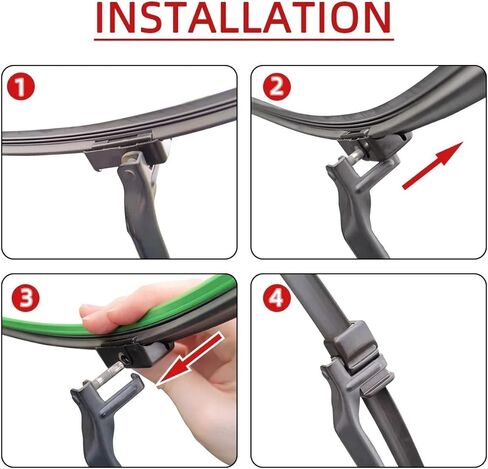 INSTALLATION

1

2

3

4