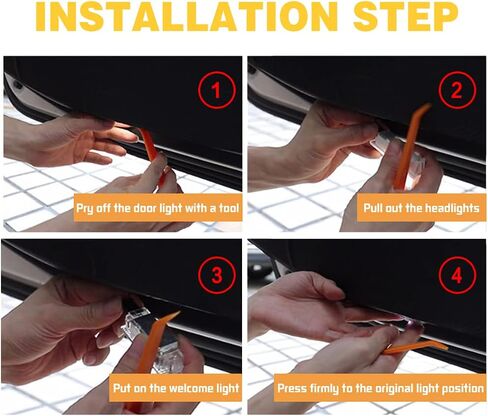 INSTALLATION STEP

1

Pry off the door light with a tool

2

Pull out the headlights

3

Put on the welcome light

4

Press firmly to the original light position