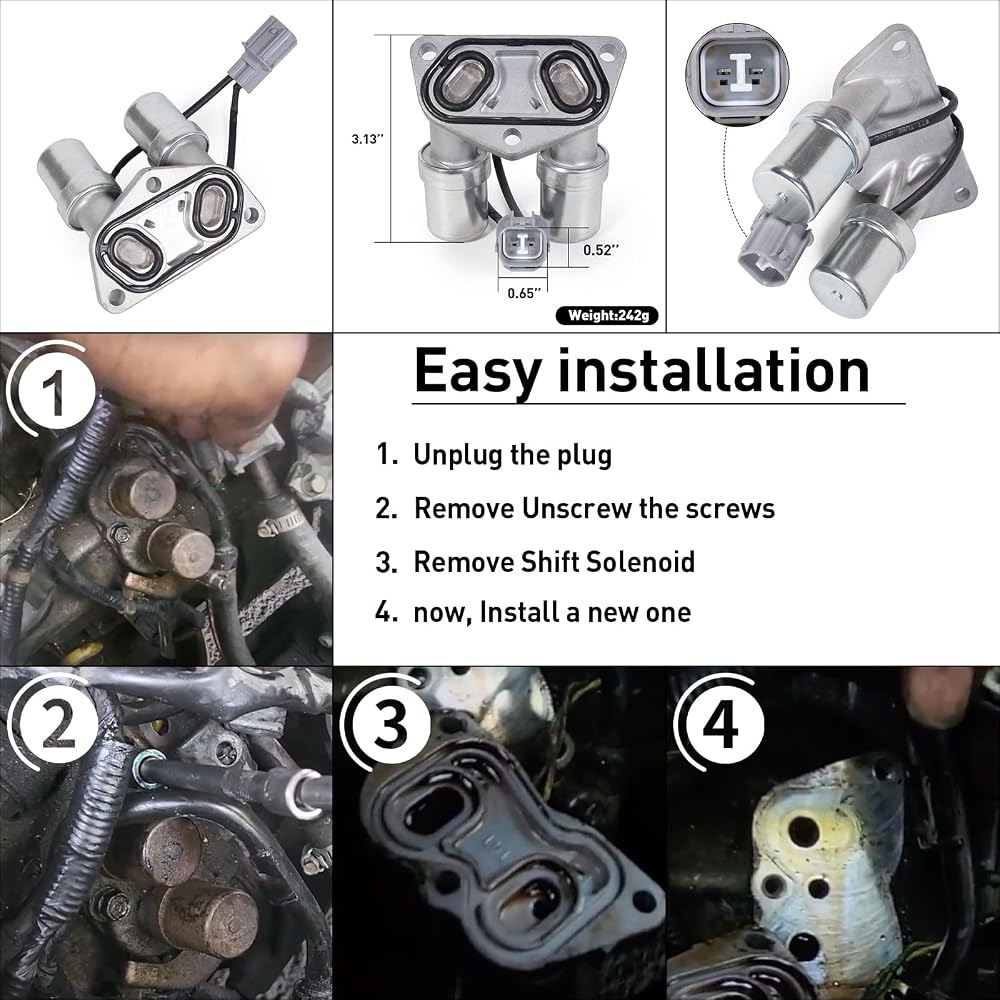 3.13''

0.52''

0.65''

Weight:242g

1

Easy installation

1. Unplug the plug

2. Remove Unscrew the screws

3. Remove Shift Solenoid

4. now, Install a new one

2

3

4