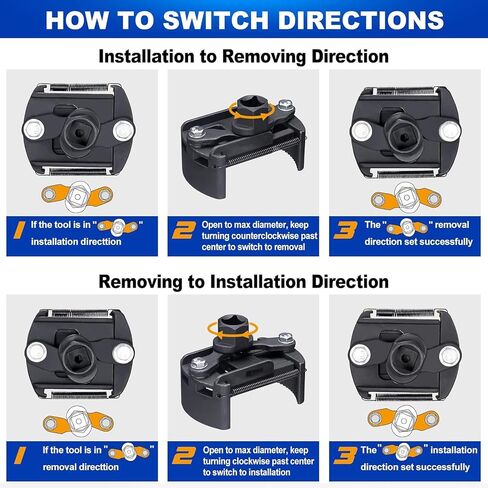 HOW TO SWITCH DIRECTIONS

Installation to Removing Direction

1 If the tool is in " " installation directtion

2 Open to max diameter, keep turning counterclockwise past center to switch to removal

3 The " " removal direction set successfully

Removing to Installation Direction

1 If the tool is in " " removal directtion

2 Open to max diameter, keep turning clockwise past center to switch to installation

3 The " " installation direction set successfully