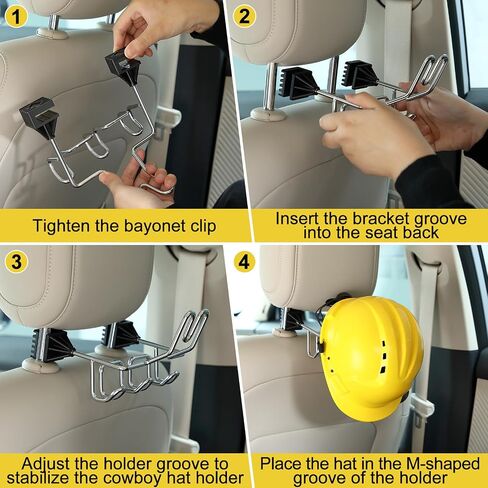 1

Tighten the bayonet clip

2

Insert the bracket groove into the seat back

3

Adjust the holder groove to stabilize the cowboy hat holder

4

Place the hat in the M-shaped groove of the holder