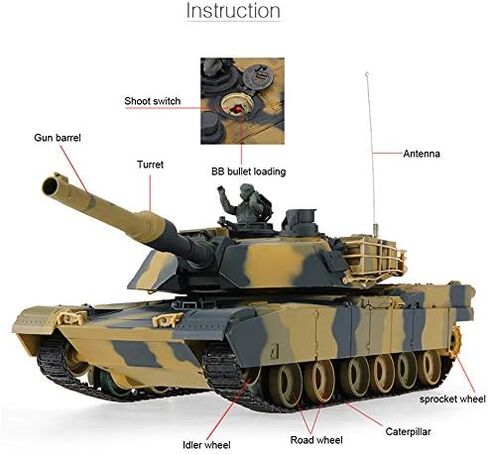 Instruction

Shoot switch

Gun barrel

Turret

BB bullet loading

Antenna

sprocket wheel

Caterpillar

Road wheel

Idler wheel