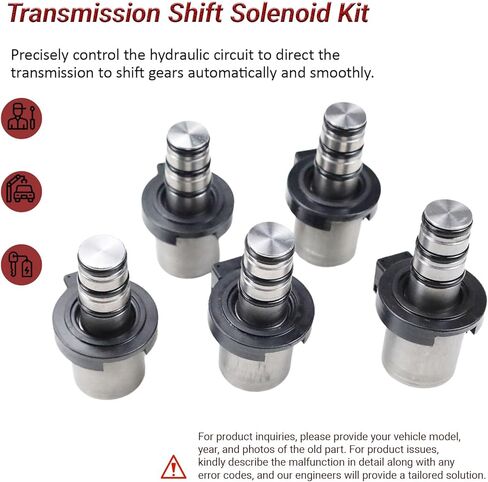 Transmission Shift Solenoid Kit

Precisely control the hydraulic circuit to direct the transmission to shift gears automatically and smoothly.

For product inquiries, please provide your vehicle model, year, and photos of the old part. For product issues, kindly describe the malfunction in detail along with any error codes, and our engineers will provide a tailored solution.