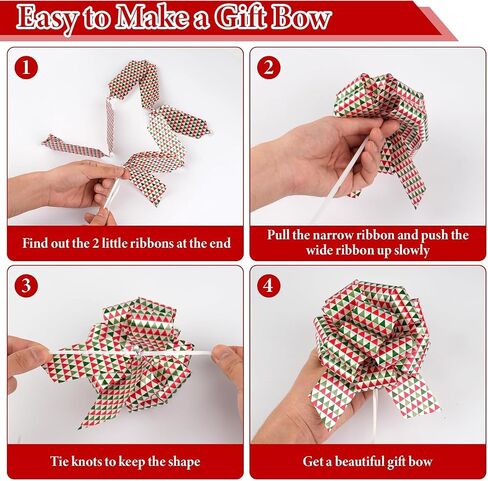 Easy to Make a Gift Bow

1

Find out the 2 little ribbons at the end

2

Pull the narrow ribbon and push the wide ribbon up slowly

3

Tie knots to keep the shape

4

Get a beautiful gift bow