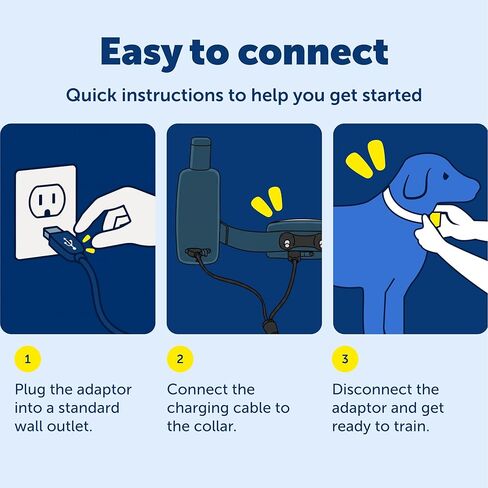 Easy to connect

Quick instructions to help you get started

1

Plug the adaptor into a standard wall outlet.

2

Connect the charging cable to the collar.

3

Disconnect the adaptor and get ready to train.