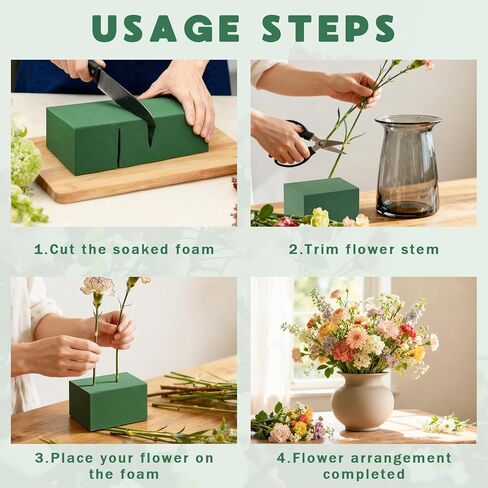 USAGE STEPS

1.Cut the soaked foam

2.Trim flower stem

3.Place your flower on the foam

4.Flower arrangement completed