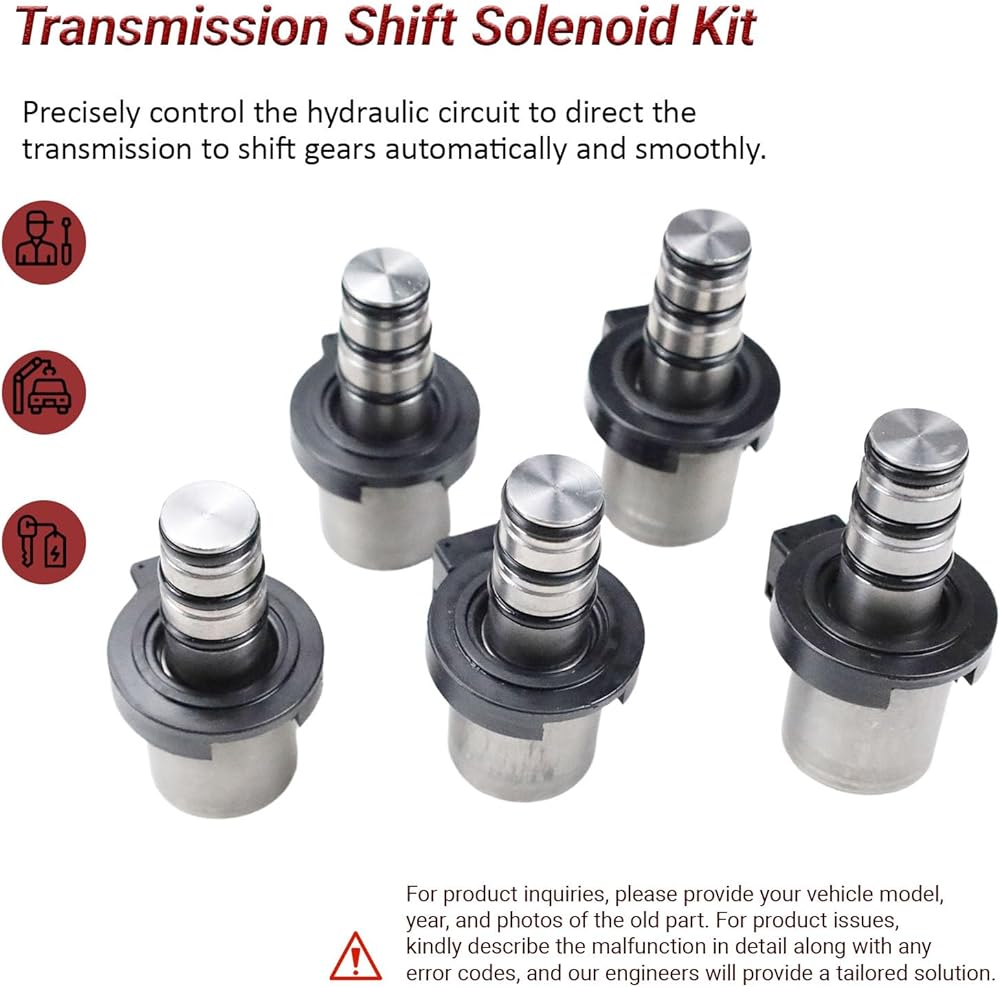 Transmission Shift Solenoid Kit

Precisely control the hydraulic circuit to direct the transmission to shift gears automatically and smoothly.

For product inquiries, please provide your vehicle model, year, and photos of the old part. For product issues, kindly describe the malfunction in detail along with any error codes, and our engineers will provide a tailored solution.