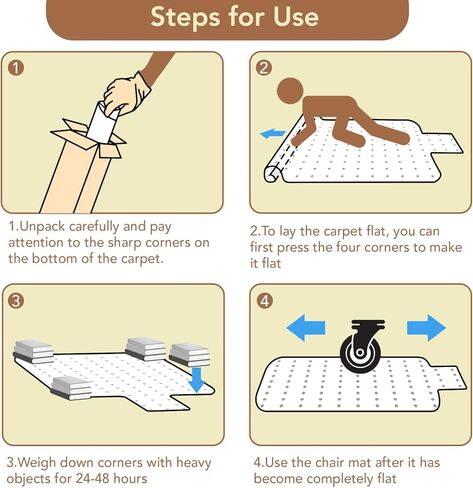 Steps for Use

1

1.Unpack carefully and pay attention to the sharp corners on the bottom of the carpet.

2

2.To lay the carpet flat, you can first press the four corners to make it flat

3

3.Weigh down corners with heavy objects for 24-48 hours

4

4.Use the chair mat after it has become completely flat