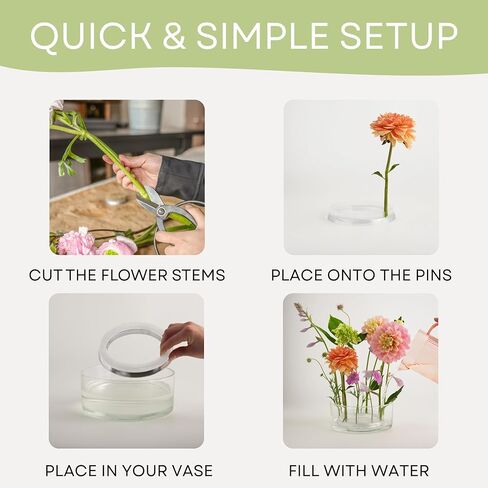 QUICK & SIMPLE SETUP

CUT THE FLOWER STEMS

PLACE ONTO THE PINS

PLACE IN YOUR VASE

FILL WITH WATER