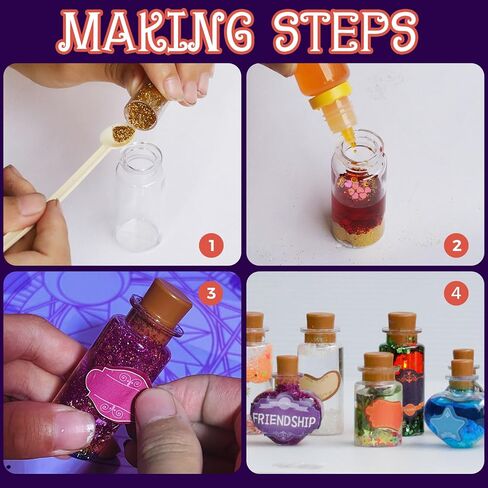 MAKING STEPS

1

2

3

4

FRIENDSHIP