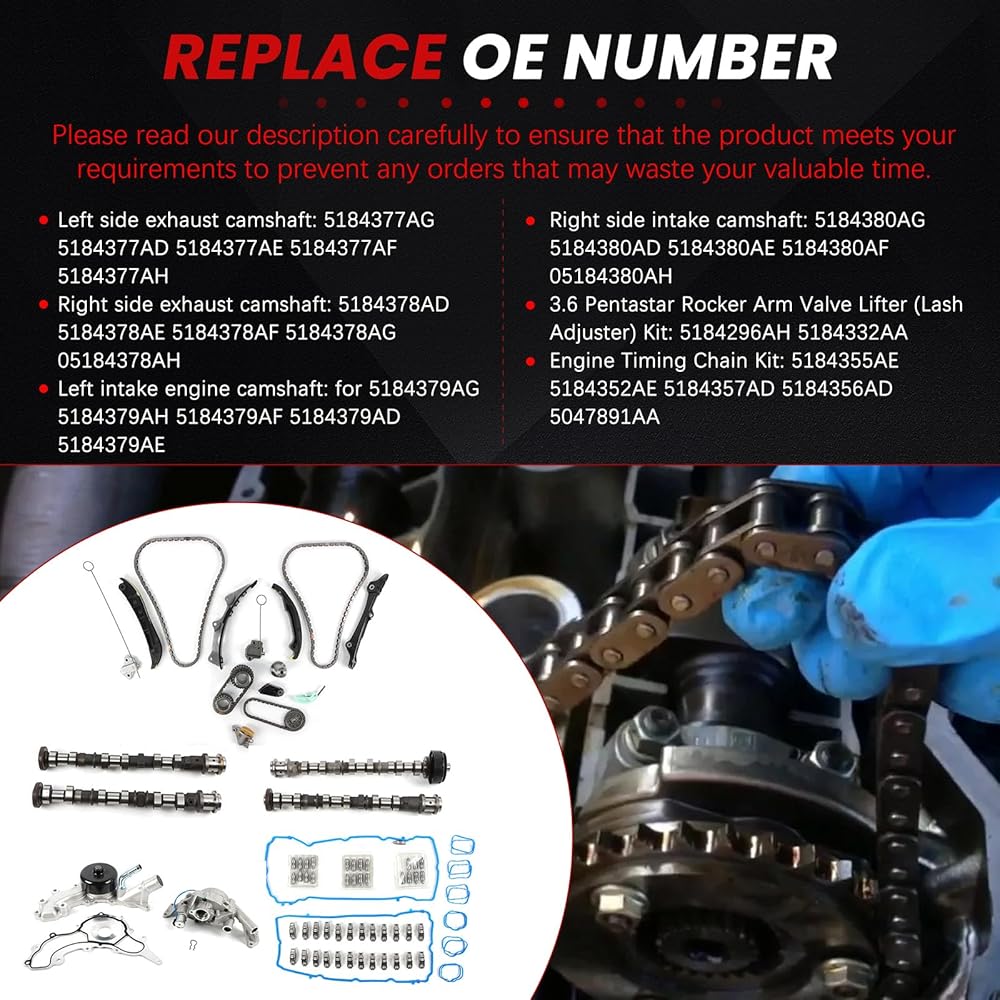 REPLACE OE NUMBER

Please read our description carefully to ensure that the product meets your requirements to prevent any orders that may waste your valuable time.

• Left side exhaust camshaft: 5184377AG 5184377AD 5184377AE 5184377AF 5184377AH
• Right side exhaust camshaft: 5184378AD 5184378AE 5184378AF 5184378AG 05184378AH
• Left intake engine camshaft: for 5184379AG 5184379AH 5184379AF 5184379AD 5184379AE

• Right side intake camshaft: 5184380AG 5184380AD 5184380AE 5184380AF 05184380AH
• 3.6 Pentastar Rocker Arm Valve Lifter (Lash Adjuster) Kit: 5184296AH 5184332AA
• Engine Timing Chain Kit: 5184355AE 5184352AE 5184357AD 5184356AD 5047891AA