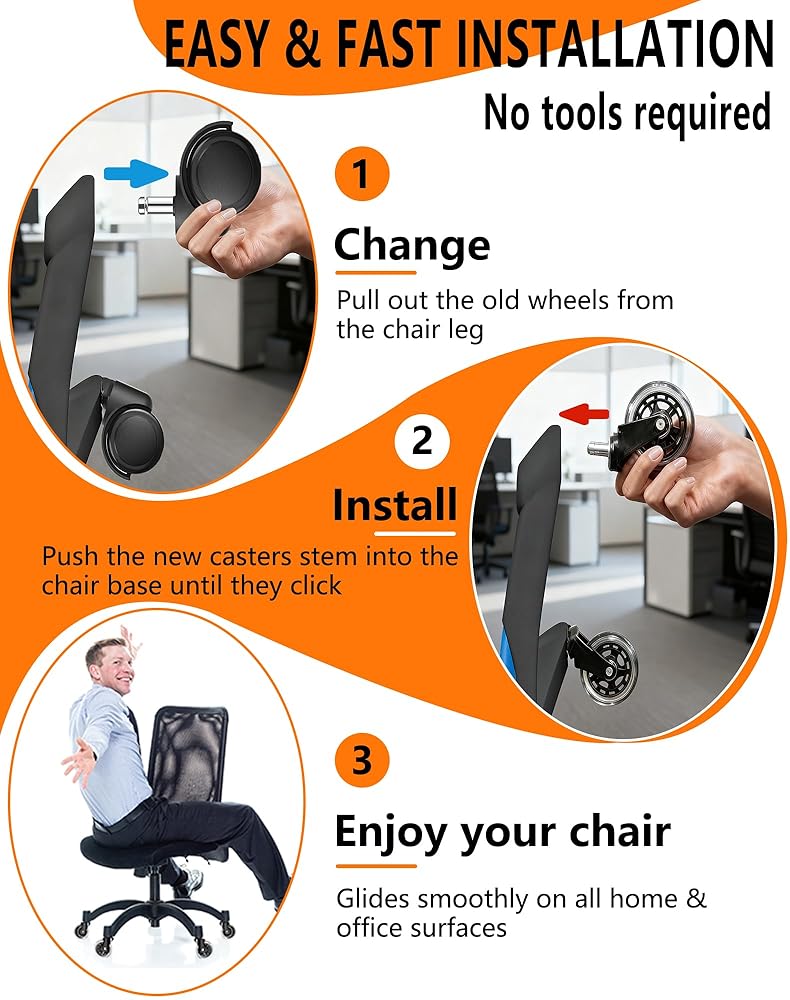 EASY & FAST INSTALLATION

No tools required

1

Change

Pull out the old wheels from the chair leg

2

Install

Push the new casters stem into the chair base until they click

3

Enjoy your chair

Glides smoothly on all home & office surfaces