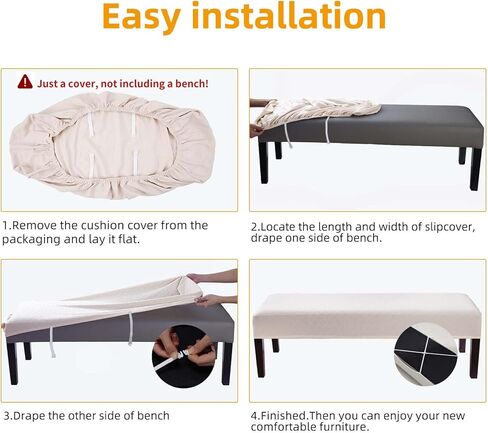 Easy installation

Just a cover, not including a bench!

1.Remove the cushion cover from the packaging and lay it flat.

2.Locate the length and width of slipcover, drape one side of bench.

3.Drape the other side of bench

4.Finished.Then you can enjoy your new comfortable furniture.