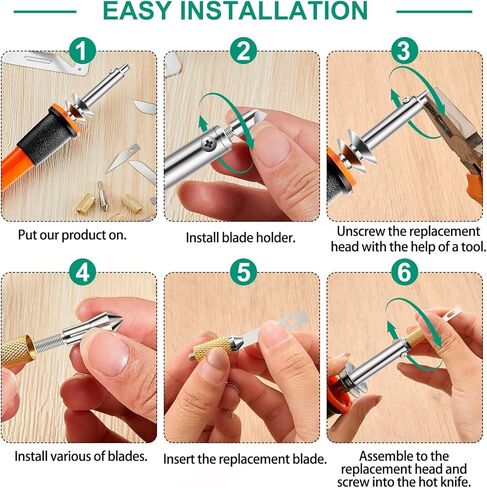 EASY INSTALLATION

1

Put our product on.

2

Install blade holder.

3

Unscrew the replacement head with the help of a tool.

4

Install various of blades.

5

Insert the replacement blade.

6

Assemble to the replacement head and screw into the hot knife.