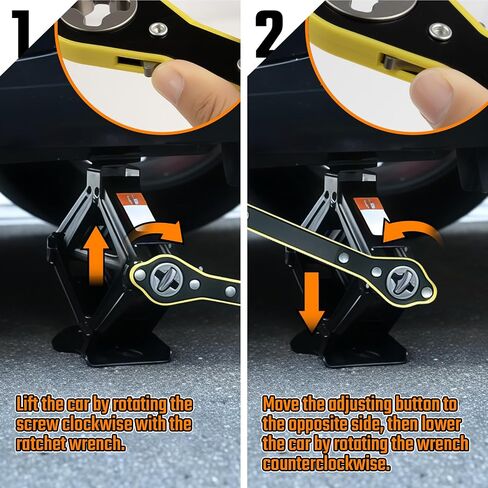 1

Lift the car by rotating the screw clockwise with the ratchet wrench.

2

Move the adjusting button to the opposite side, then lower the car by rotating the wrench counterclockwise.