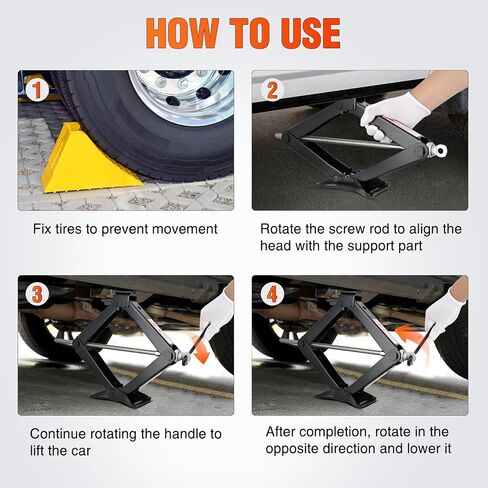 HOW TO USE

1

Fix tires to prevent movement

2

Rotate the screw rod to align the head with the support part

3

Continue rotating the handle to lift the car

4

After completion, rotate in the opposite direction and lower it