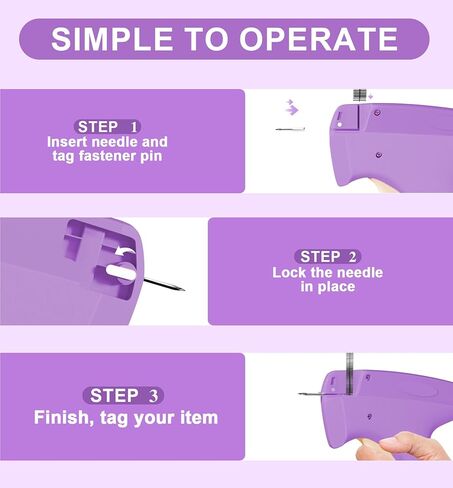 SIMPLE TO OPERATE

STEP 1
Insert needle and tag fastener pin

STEP 2
Lock the needle in place

STEP 3
Finish, tag your item