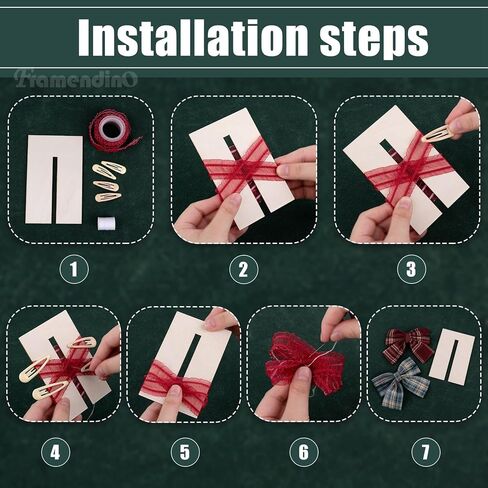 Installation steps

FramendinO

1

2

3

4

5

6

7