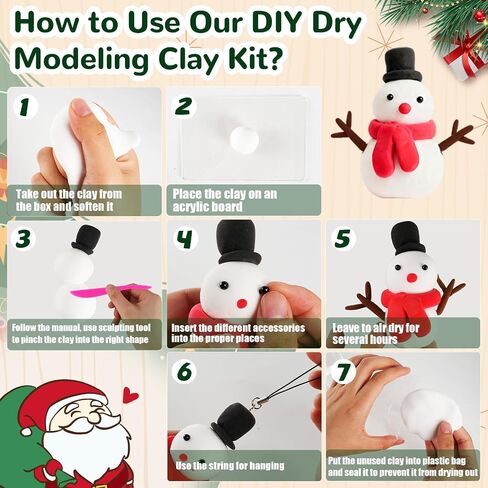 How to Use Our DIY Dry Modeling Clay Kit?

1

Take out the clay from the box and soften it

2

Place the clay on an acrylic board

3

Follow the manual, use sculpting tool to pinch the clay into the right shape

4

Insert the different accessories into the proper places

5

Leave to air dry for several hours

6

Use the string for hanging

7

Put the unused clay into plastic bag and seal it to prevent it from drying out