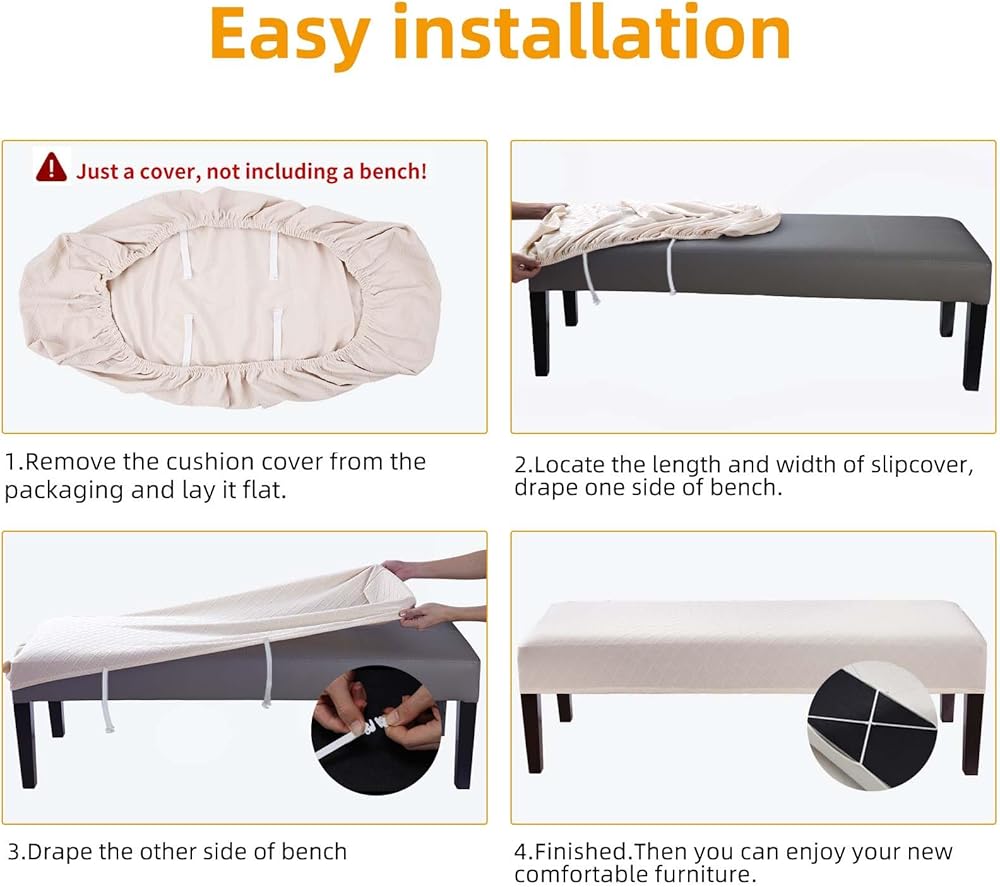 Easy installation

Just a cover, not including a bench!

1.Remove the cushion cover from the packaging and lay it flat.

2.Locate the length and width of slipcover, drape one side of bench.

3.Drape the other side of bench

4.Finished.Then you can enjoy your new comfortable furniture.