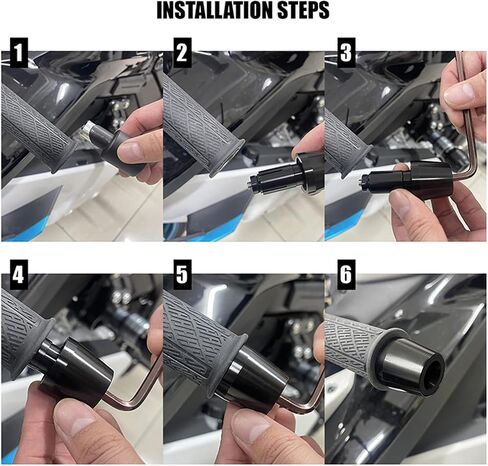 INSTALLATION STEPS

1

2

3

4

5

6