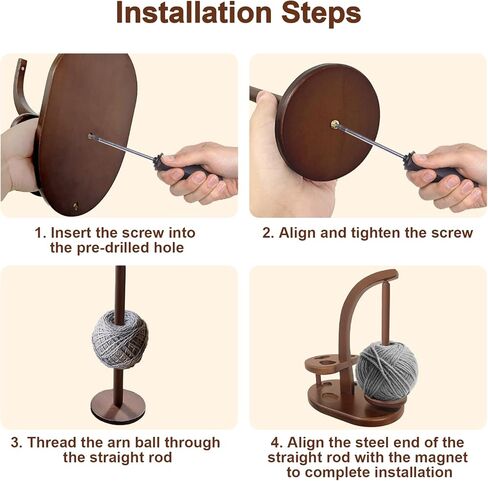 Installation Steps

1. Insert the screw into the pre-drilled hole

2. Align and tighten the screw

3. Thread the arn ball through the straight rod

4. Align the steel end of the straight rod with the magnet to complete installation