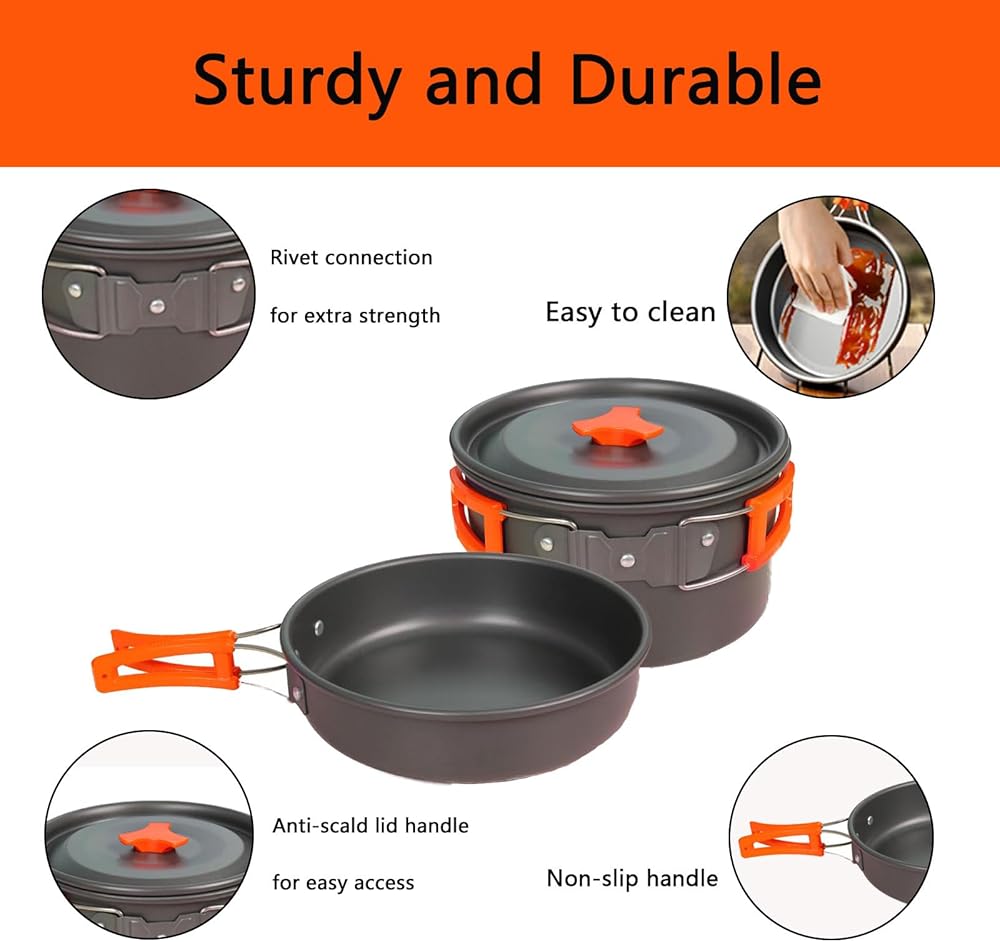 Sturdy and Durable

Rivet connection

for extra strength

Easy to clean

Anti-scald lid handle

for easy access

Non-slip handle