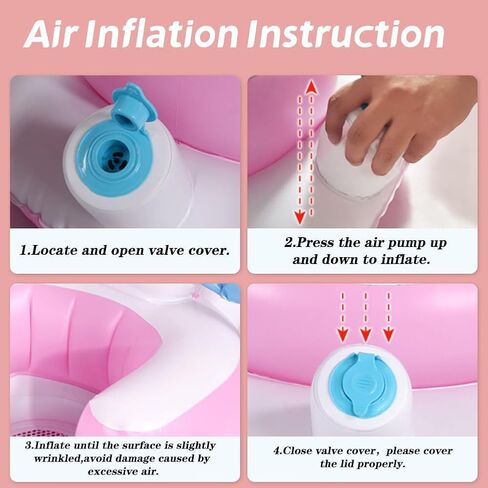 Air Inflation Instruction

1.Locate and open valve cover.

2.Press the air pump up and down to inflate.

3.Inflate until the surface is slightly wrinkled,avoid damage caused by excessive air.

4.Close valve cover, please cover the lid properly.