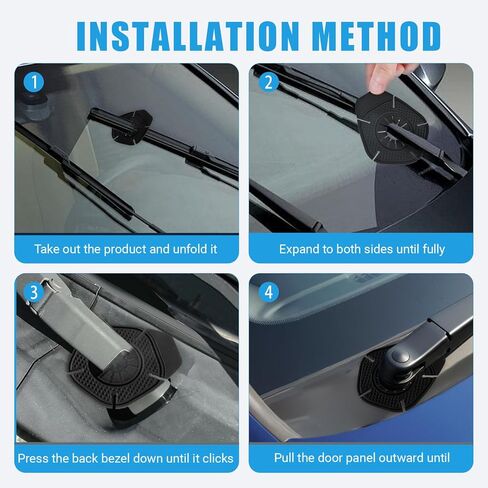 INSTALLATION METHOD

1

Take out the product and unfold it

2

Expand to both sides until fully

3

Press the back bezel down until it clicks

4

Pull the door panel outward until