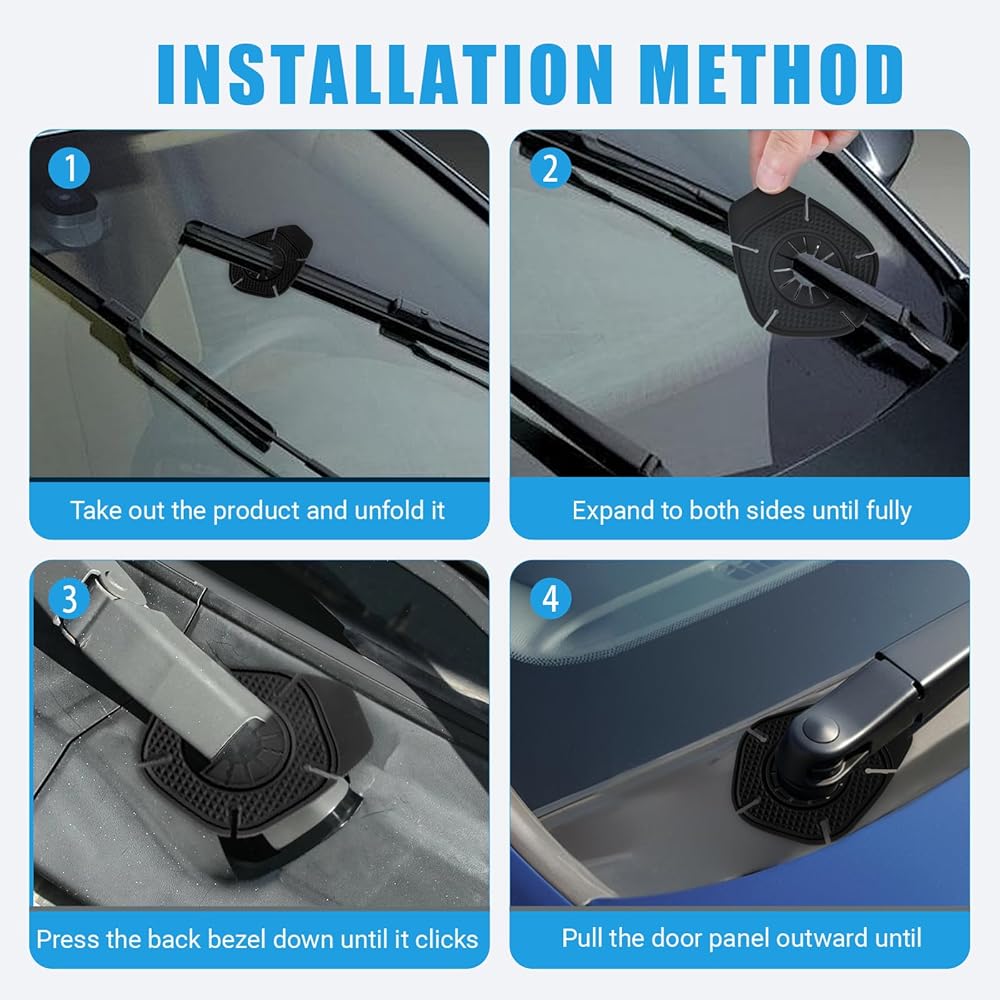 INSTALLATION METHOD

1

Take out the product and unfold it

2

Expand to both sides until fully

3

Press the back bezel down until it clicks

4

Pull the door panel outward until