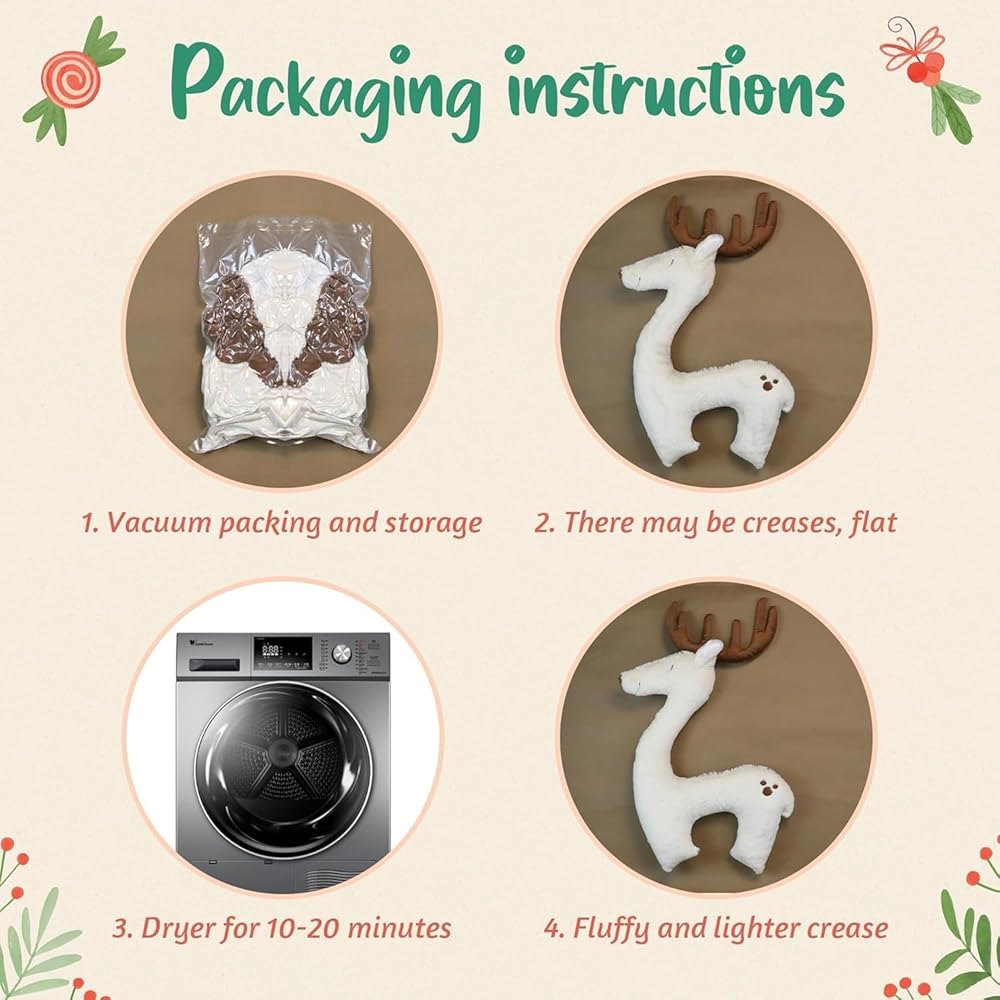 Packaging instructions

1. Vacuum packing and storage

2. There may be creases, flat

3. Dryer for 10-20 minutes

4. Fluffy and lighter crease