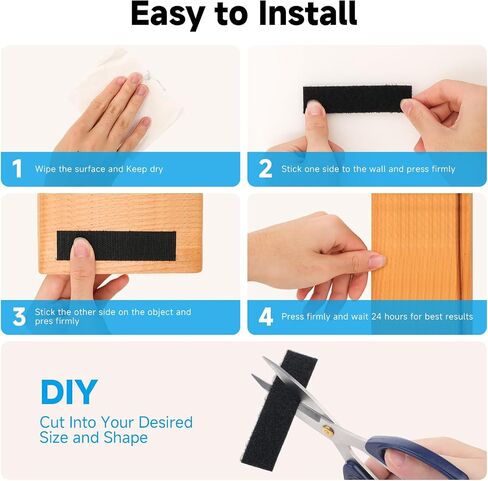 Easy to Install

1 Wipe the surface and Keep dry

2 Stick one side to the wall and press firmly

3 Stick the other side on the object and pres firmly

4 Press firmly and wait 24 hours for best results

DIY
Cut Into Your Desired Size and Shape