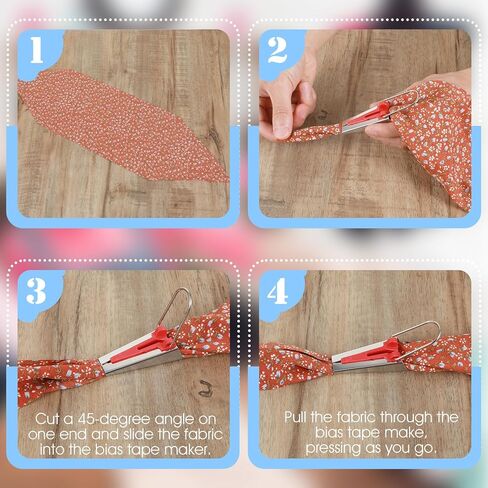 1

2

3

Cut a 45-degree angle on one end and slide the fabric into the bias tape maker.

4

Pull the fabric through the bias tape make, pressing as you go.